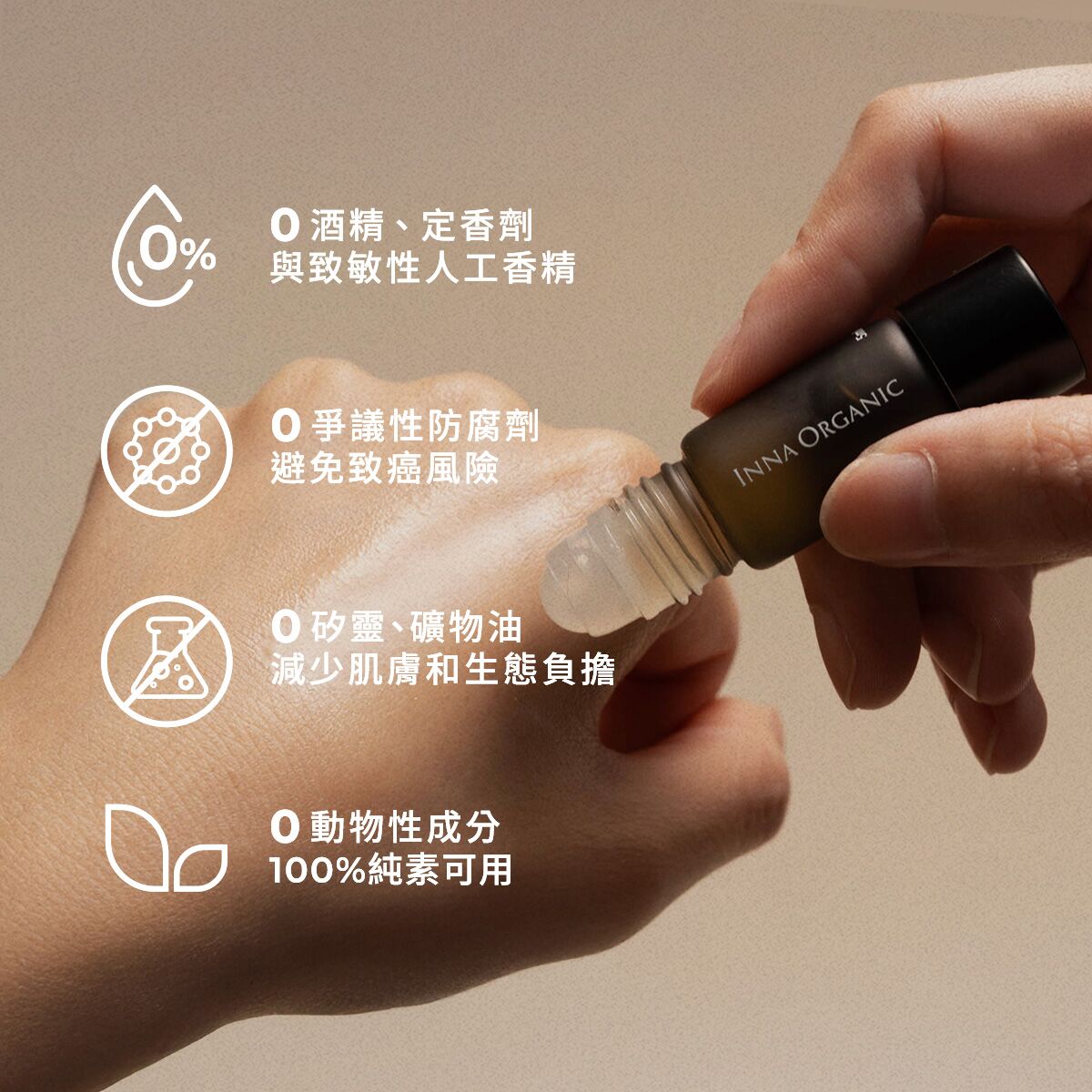 0%

0 酒精、定香劑
與致敏性人工香精

0 爭議性防腐劑
避免致癌風險

0 矽靈、礦物油
減少肌膚和生態負擔

0 動物性成分
100%純素可用

INNA ORGANIC